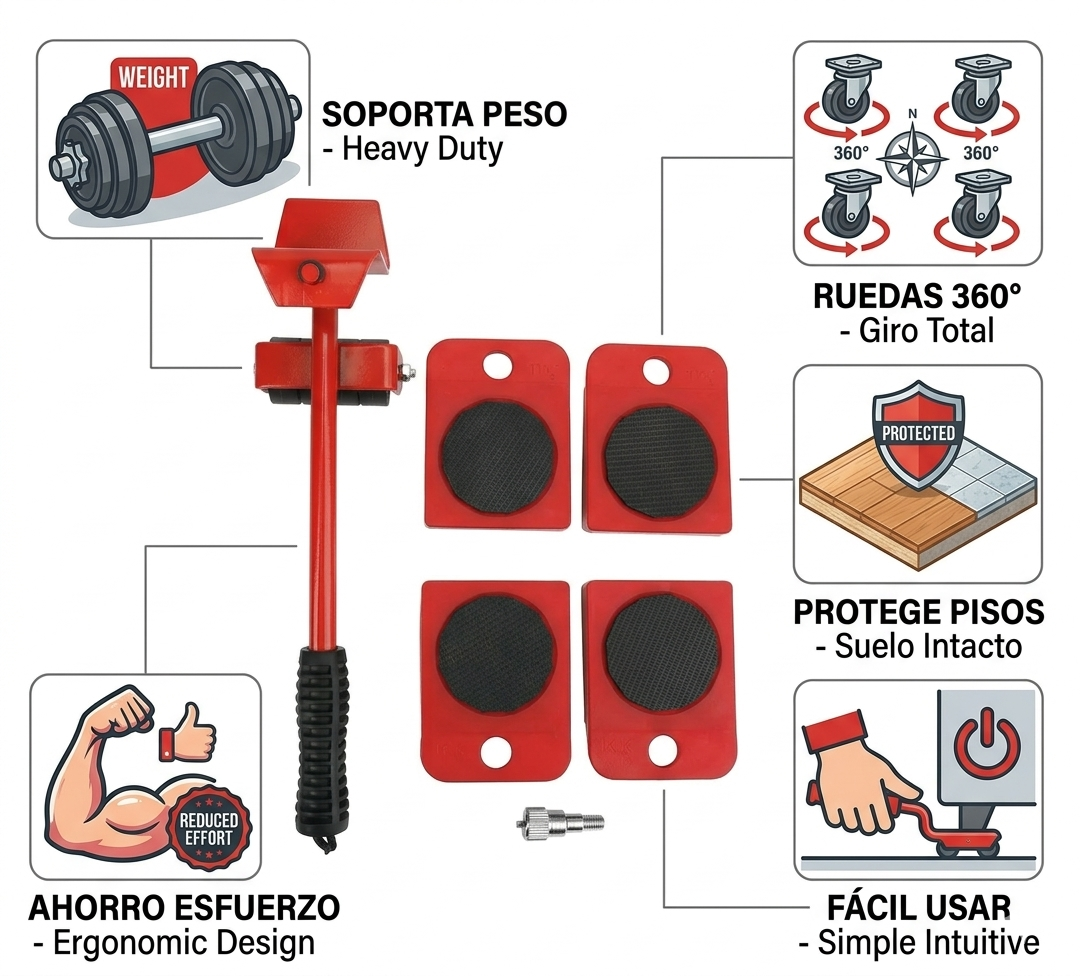 WEIGHT

SOPORTA PESO
- Heavy Duty

N
360°
360°

RUEDAS 360°
- Giro Total

PROTECTED

PROTEGE PISOS
- Suelo Intacto

REDUCED EFFORT

AHORRO ESFUERZO
- Ergonomic Design

FÁCIL USAR
- Simple Intuitive